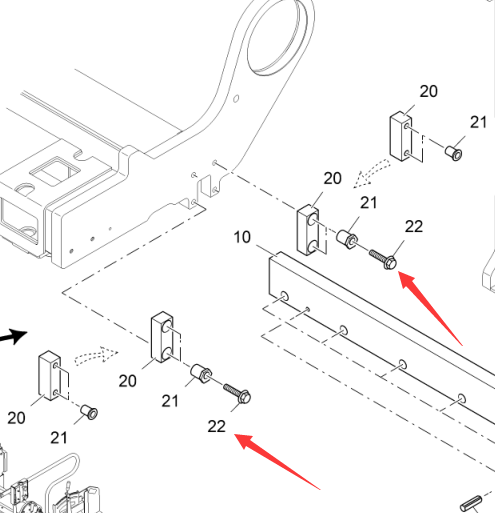 20
21
20
21
22
10
20
21
22
20
21