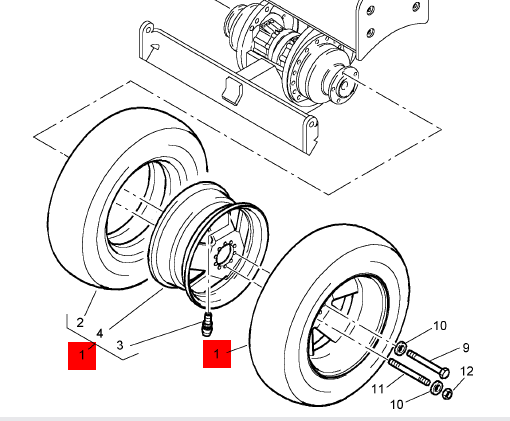 2
4
3
1
1
10
9
12
11
10