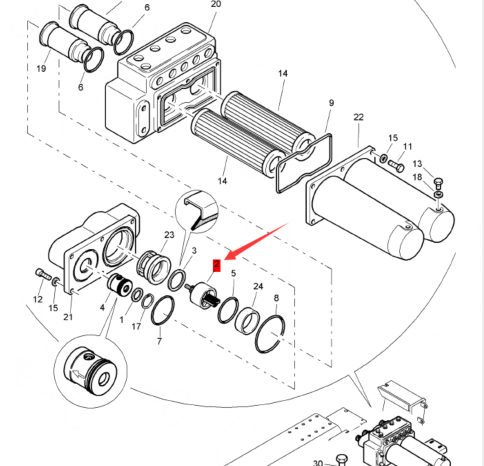 6
20
19
6
14
9
22
15
11
13
18
14
23
3
2
5
24
8
12
15
21
4
1
17
7
30