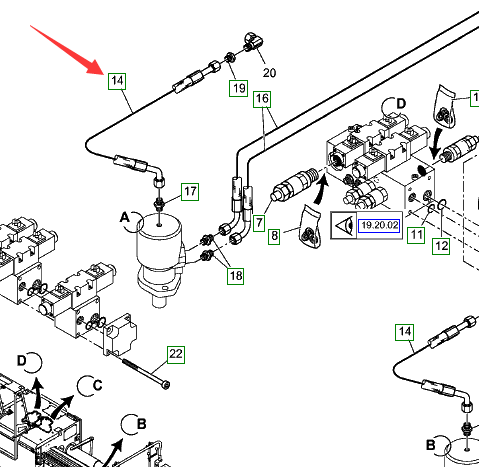 14
19
20
16
D
1
17
A
7
8
19.20.02
11
12
18
22
14
D
C
B
B