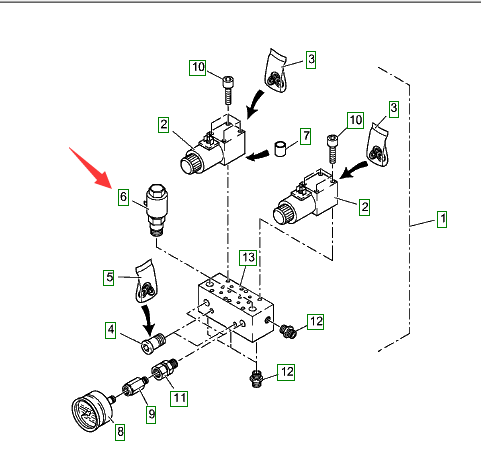 10
3
2
7
10
3
6
2
1
13
5
4
12
12
11
9
8