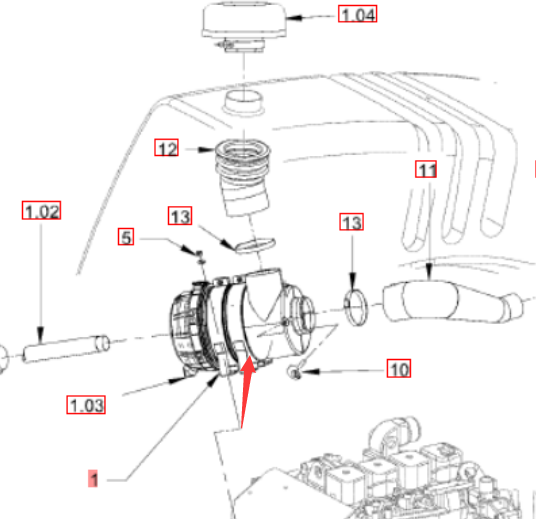 1.04

12

11

1.02

13

13

5

10

1.03

1