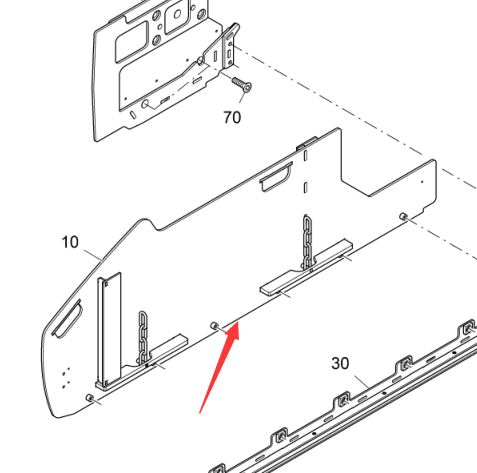 70

10

30