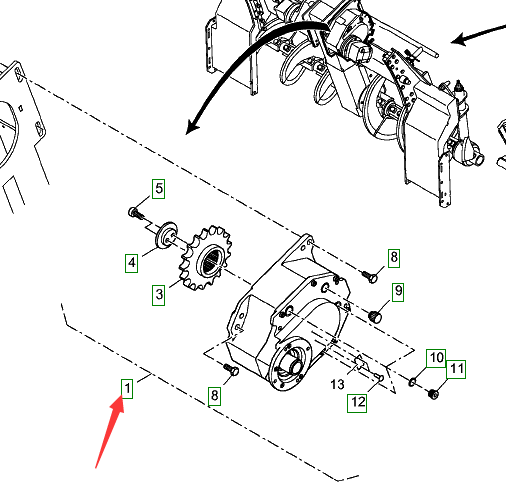 5
4
3
8
9
10
11
13
12
8
1