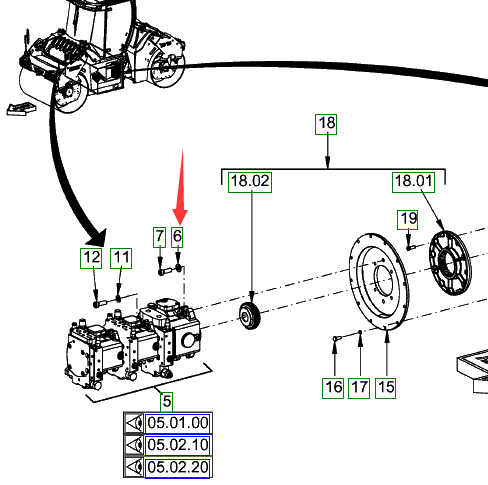 18
18.02
18.01
19
7
6
12
11
16
17
15
5
05.01.00
05.02.10
05.02.20