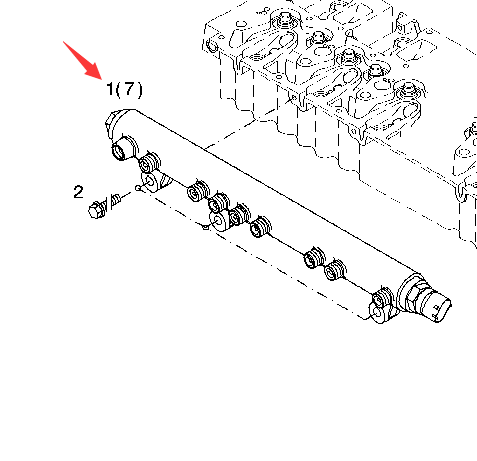 1(7)

2