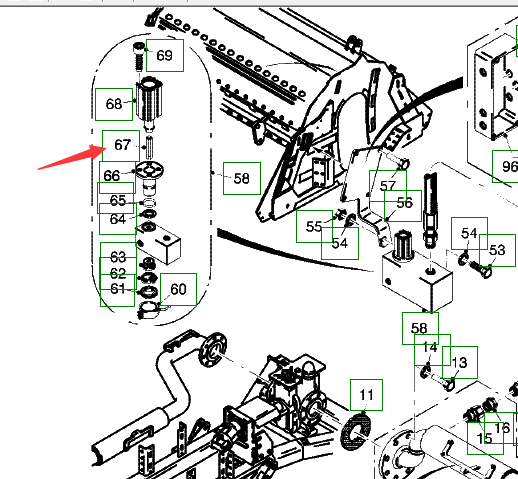 69
68
67
66
65
64
63
62
61
60
58
57
56
55
54
54
53
96
58
14
13
11
16
15