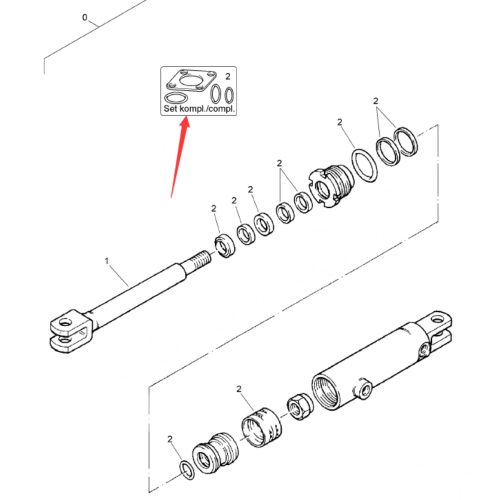 0

2
Set kompl./compl.

2

2

2

2

2

2

2

1

2

2