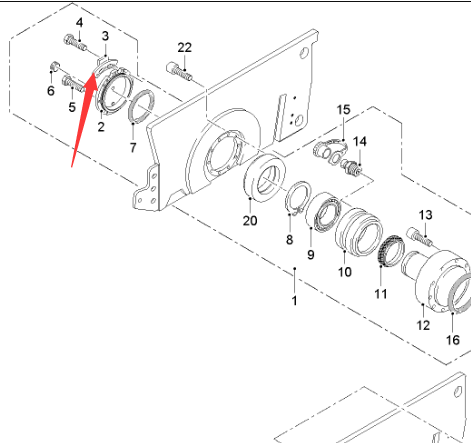 4
3
22
6
5
2
7
15
14
20
8
9
10
13
11
1
12
16