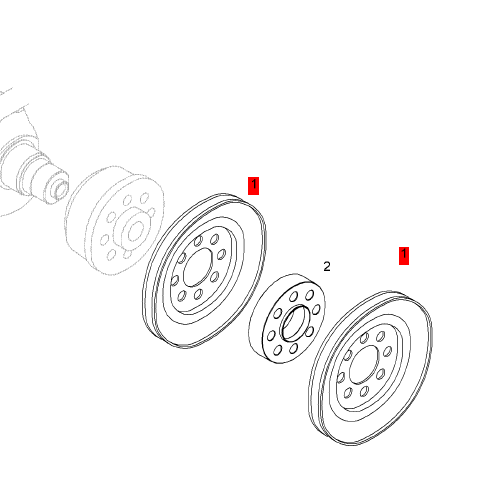 1
2
1