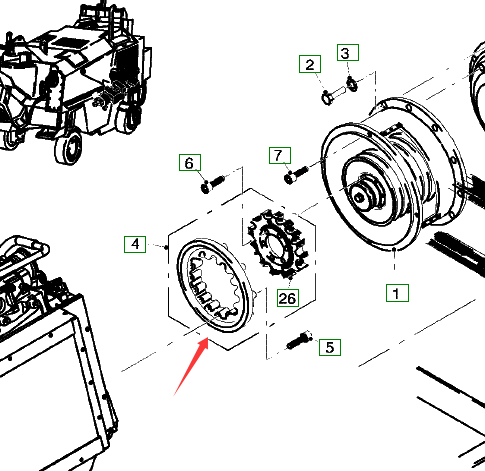 2
3
6
7
4
26
1
5