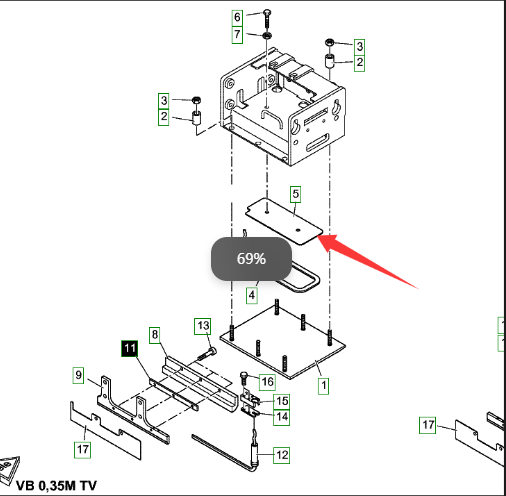 6
7
3
2
3
2
5
69%
4
13
8
11
9
16
15
14
1
17
12
17
VB 0,35M TV