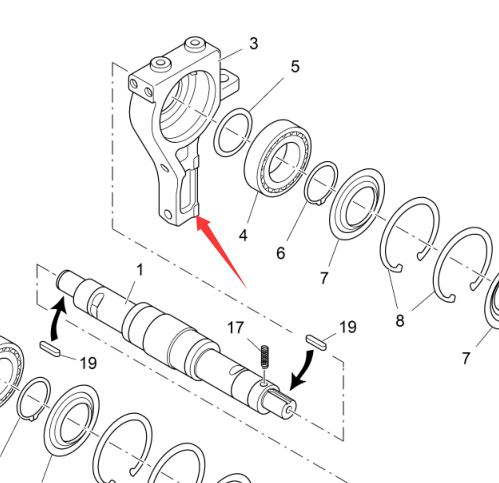 3
5
4
6
7
8
7
1
17
19
19