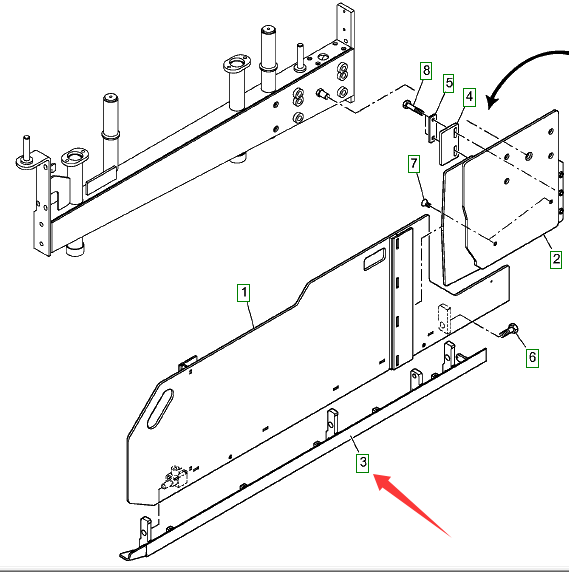 8
5
4
7
2
1
6
3