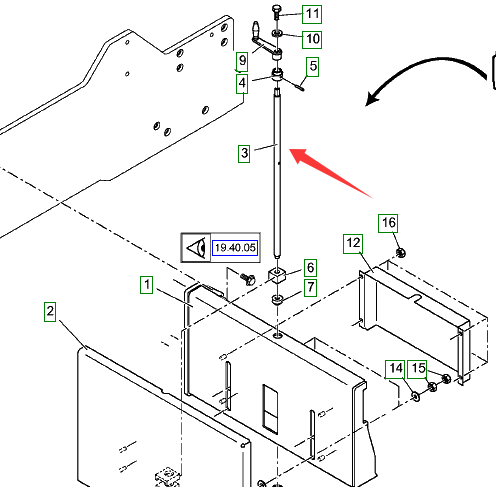 11
10
9
5
4
3
19.40.05
16
12
6
7
1
2
14
15