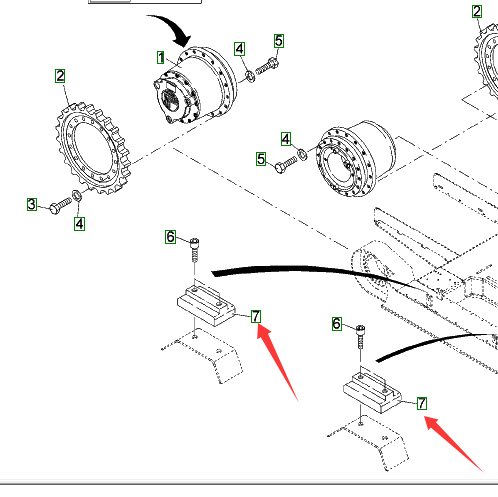 2
1
4
5
2
4
5
3
4
6
7
6
7