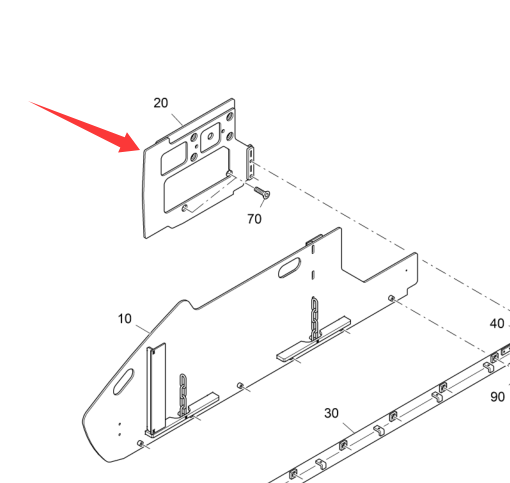 20
70
10
40
90
30