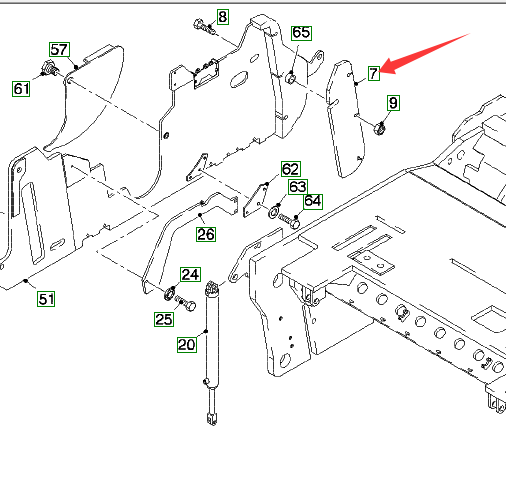 8
65
57
7
61
9
62
63
64
26
24
51
25
20