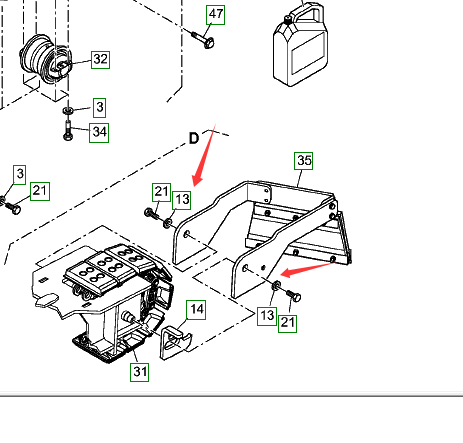 47
32
3
34
D
35
3
21
21
13
14
13
21
31