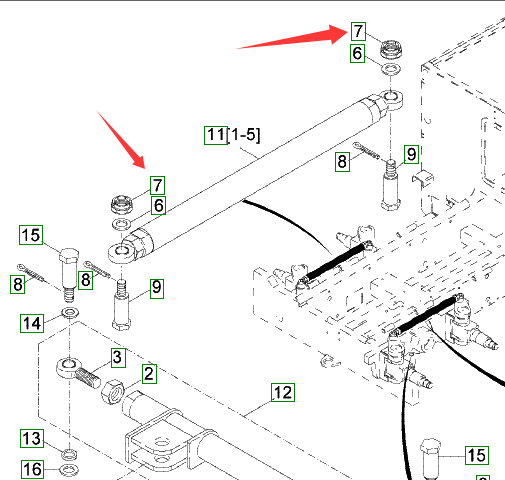 7
6
11[1-5]
8
9
7
6
15
8
8
9
14
3
2
12
13
16
15