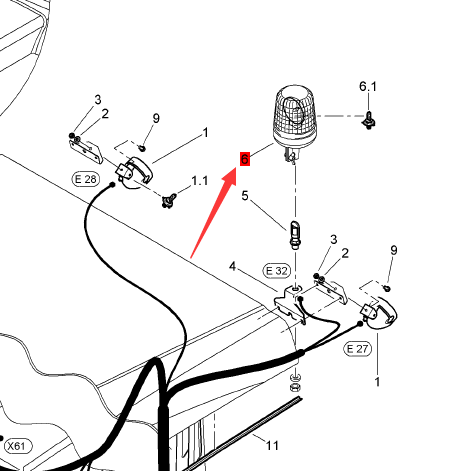 6.1
3
2
9
1
6
E 28
1.1
5
3
2
9
4
E 32
E 27
1
X61
11