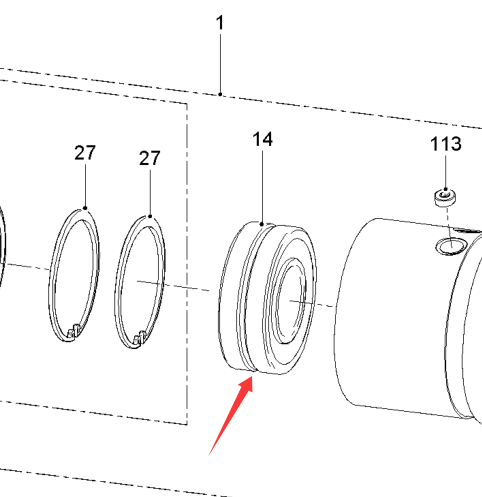 1

27

27

14

113