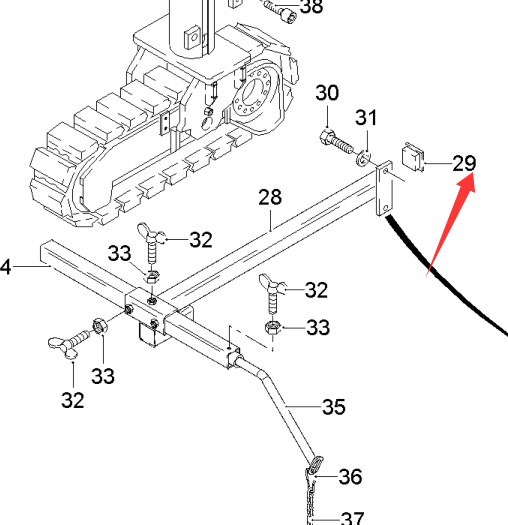 38
30
31
29
28
32
33
4
32
33
33
32
35
36
37