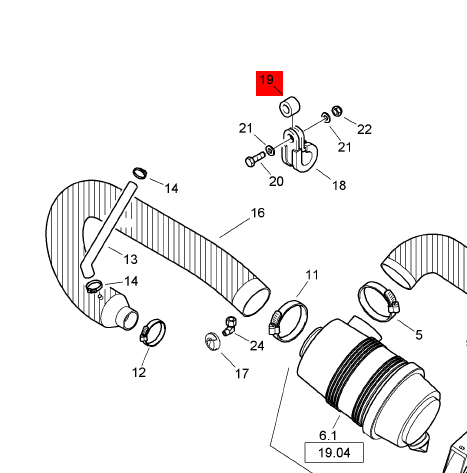 19
21
22
21
20
18
14
16
13
14
11
5
12
24
17
6.1
19.04