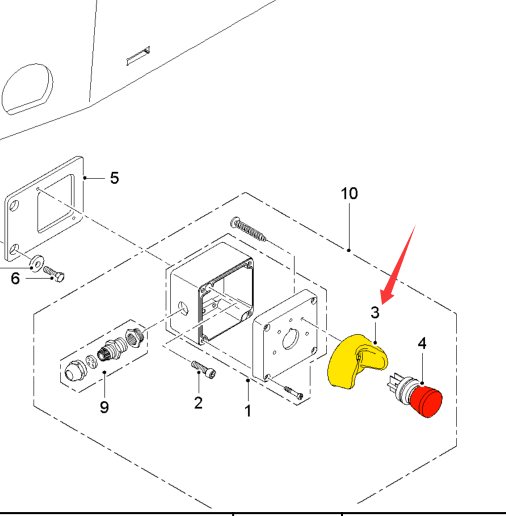 5
10
6
3
4
9
2
1