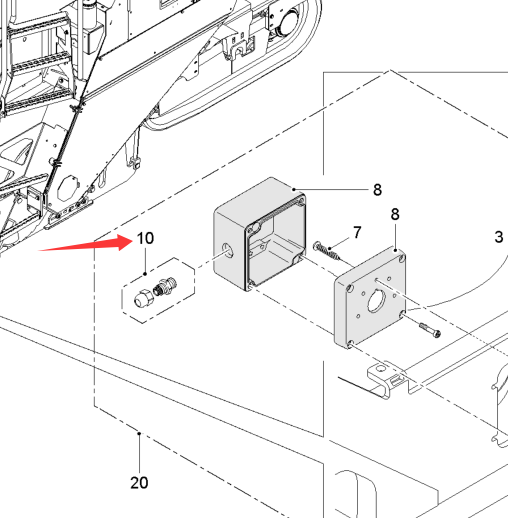 8
8
7
3
10
20