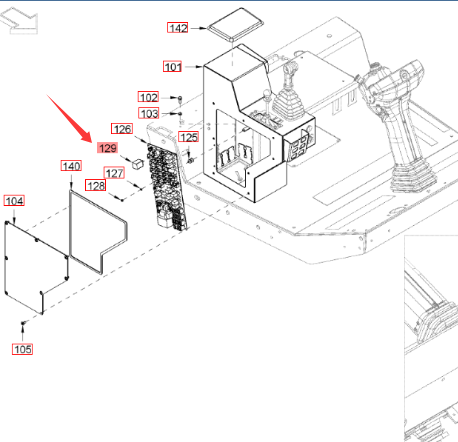 142
101
102
103
126
125
129
140
127
128
104
105