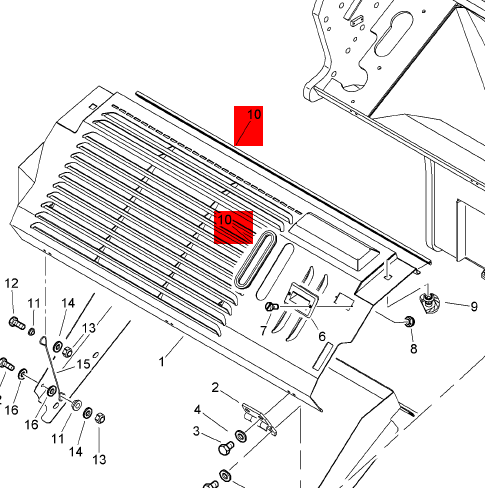 10
10
12
11
14
13
15
16
16
11
14
13
1
2
4
3
7
6
9
8