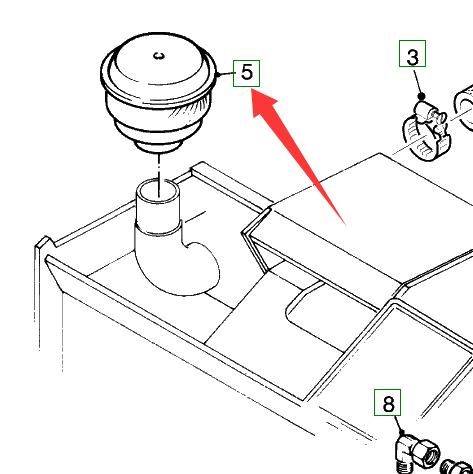 5

3

8