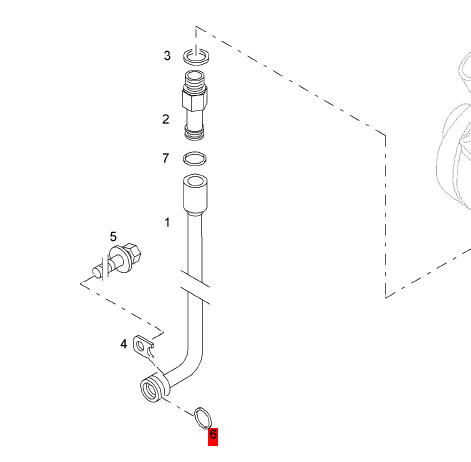 3
2
7
1
5
4
6