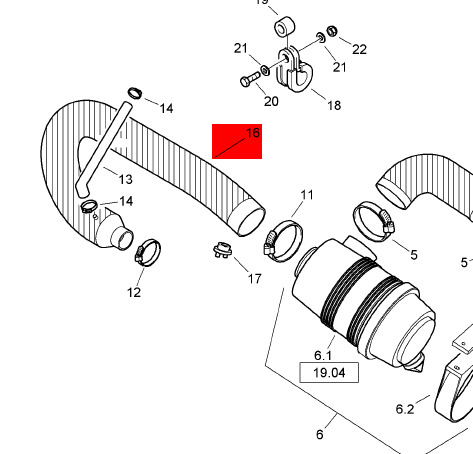 19
21
22
21
20
18
14
16
13
14
11
5
5
12
17
6.1
19.04
6.2
6