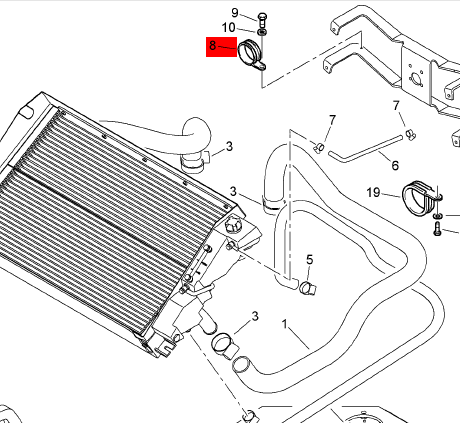 9
10
8
7
7
3
6
3
19
5
3
1