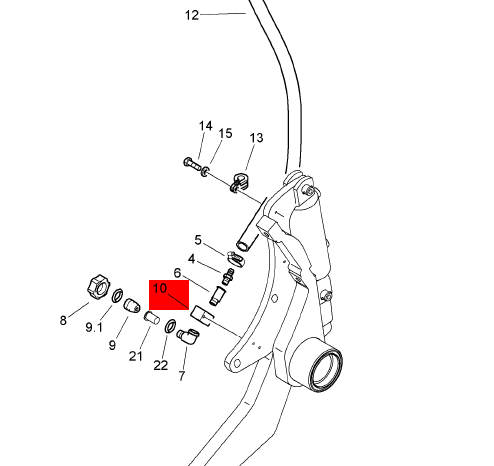 12

14
15
13

5
4
6
10
8
9.1
9
21
22
7