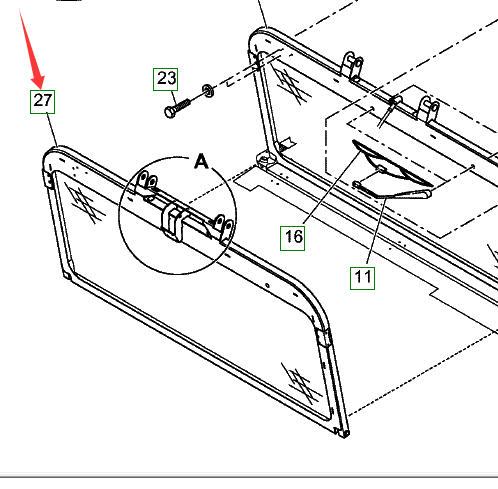 27

23

A

16

11