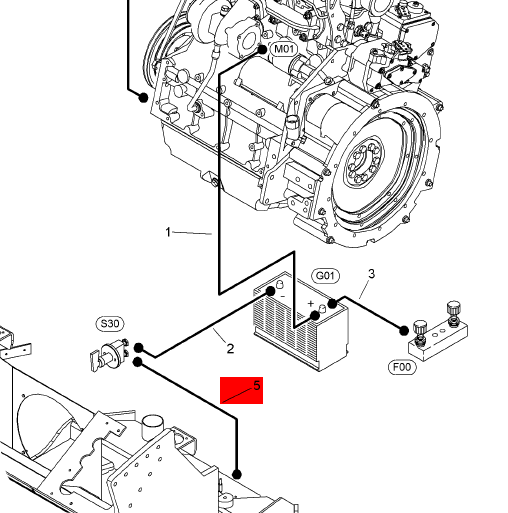 M01
1
G01
3
-
+
S30
2
F00
5