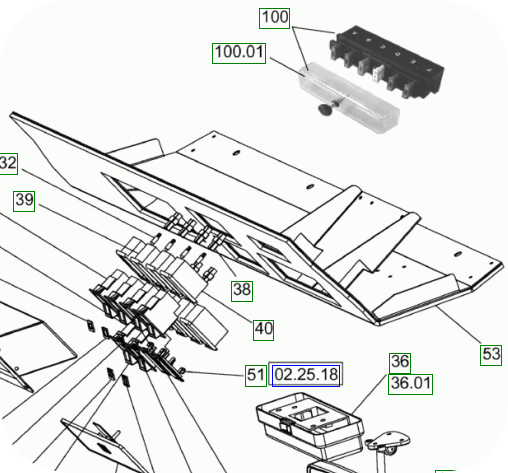 100
100.01
32
39
38
40
53
51
02.25.18
36
36.01