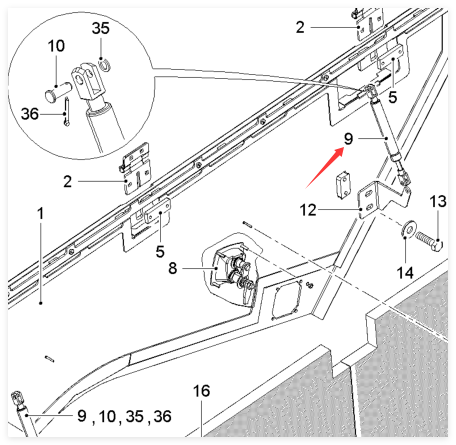 35
10
36
2
5
9
2
12
13
1
5
8
14
16
9 , 10 , 35 , 36