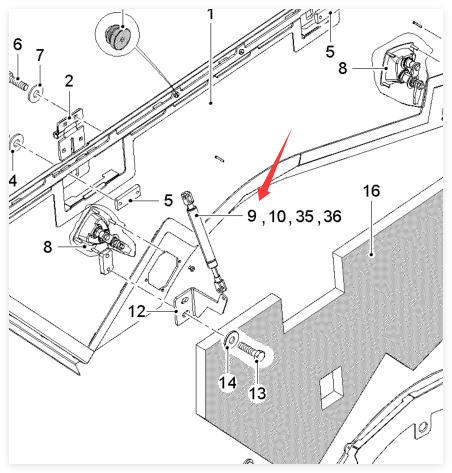 1
5
6
7
2
8
4
5
16
9 , 10 , 35 , 36
8
12
14
13