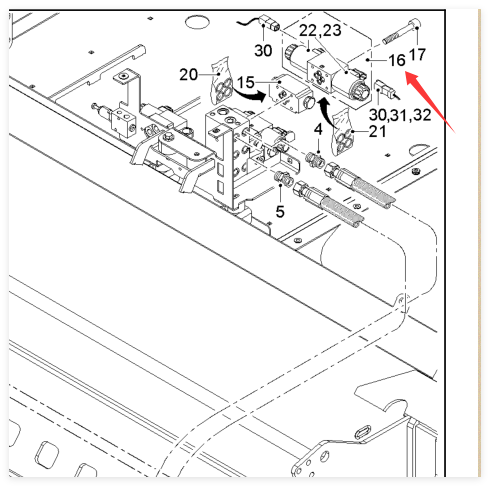 30
22,23
17
16
20
15
30,31,32
4
21
5