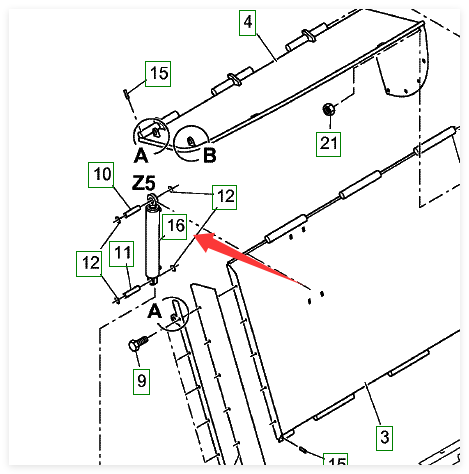 4
15
21
A
B
10
Z5
12
16
12
11
A
9
3
15