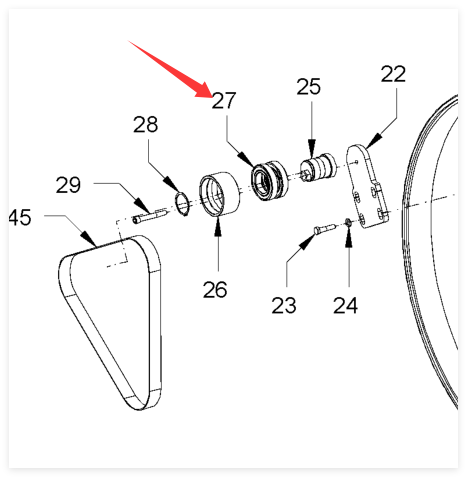 27
25
22
28
29
45
26
23
24