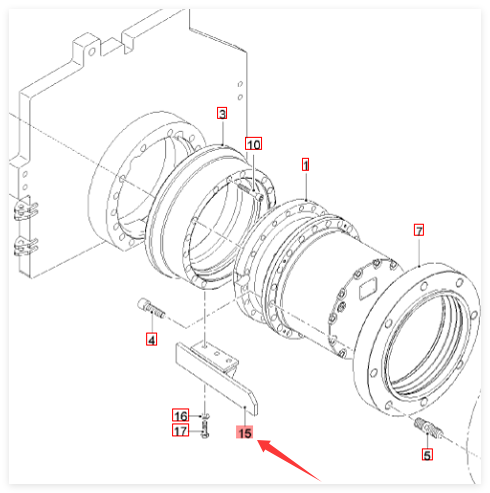 3
10
1
7
4
16
17
15
5