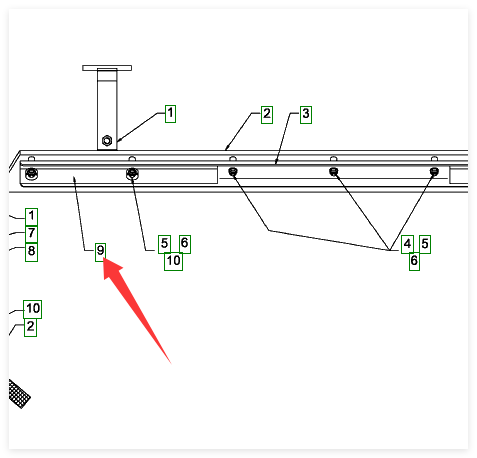 1
2
3
1
7
8
9
5
6
10
4
5
6
10
2