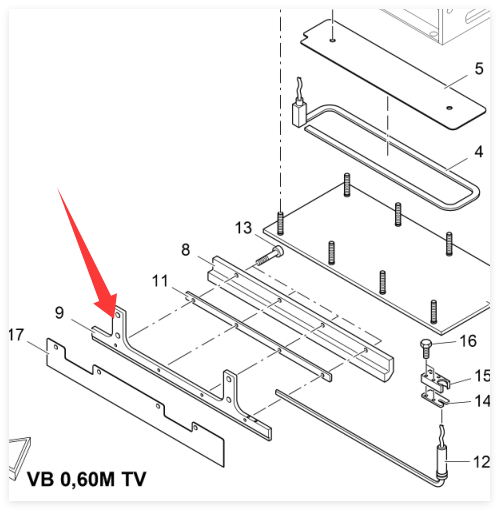 5

4

13

8

11

9

17

16

15

14

12

VB 0,60M TV