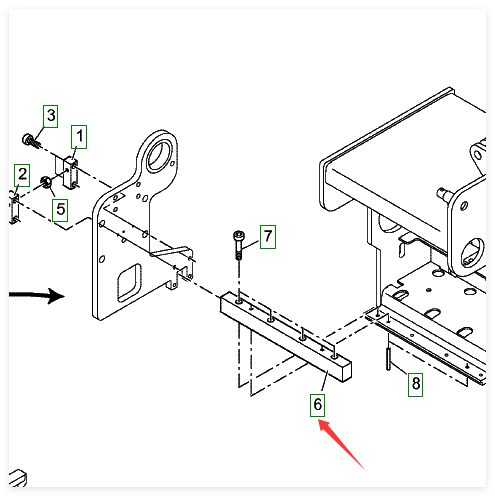 3
1
2
5
7
6
8