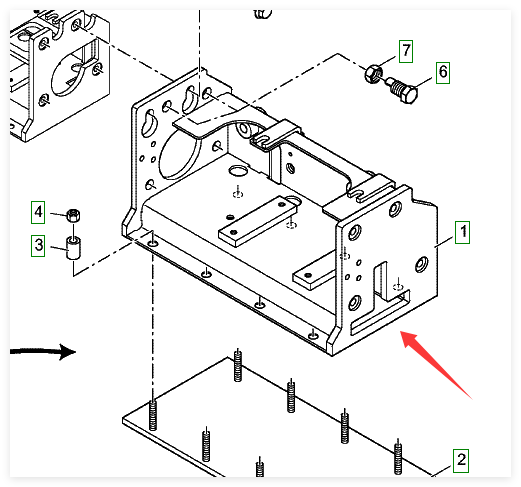 7
6
4
3
1
2